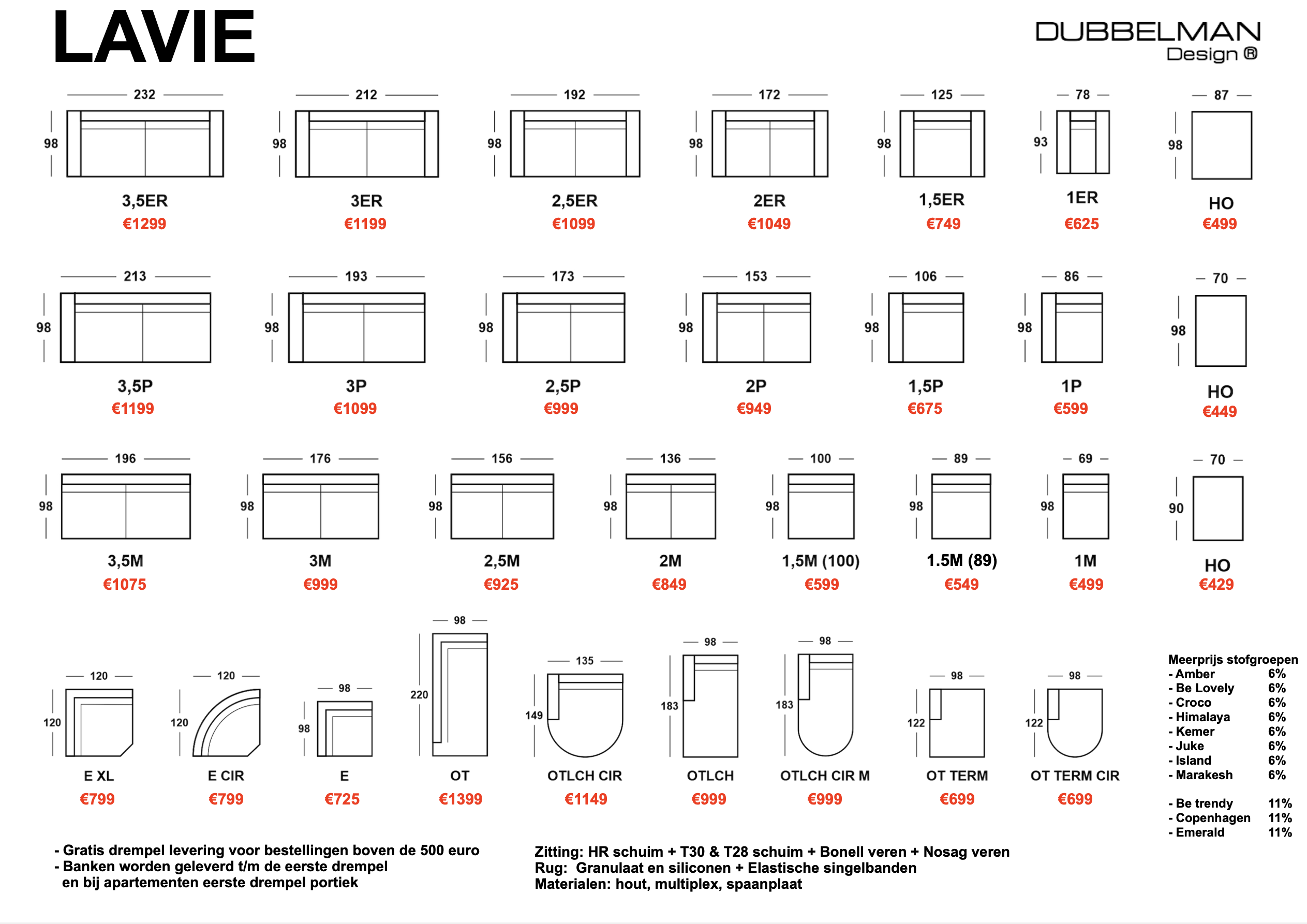 LAVIE

DUBBELMAN Design ®

232
98
3,5ER
€1299

212
98
3ER
€1199

192
98
2,5ER
€1099

172
98
2ER
€1049

125
98
1,5ER
€749

78
93
1ER
€625

87
98
HO
€499

213
98
3,5P
€1199

193
98
3P
€1099

173
98
2,5P
€999

153
98
2P
€949

106
98
1,5P
€675

86
98
1P
€599

70
98
HO
€449

196
98
3,5M
€1075

176
98
3M
€999

156
98
2,5M
€925

136
98
2M
€849

100
98
1,5M (100)
€599

89
98
1.5M (89)
€549

69
98
1M
€499

70
90
HO
€429

120
120
E XL
€799

120
120
E CIR
€799

98
98
E
€725

98
220
OT
€1399

135
149
OTLCH CIR
€1149

98
183
OTLCH
€999

98
183
OTLCH CIR M
€999

98
122
OT TERM
€699

98
122
OT TERM CIR
€699

Meerprijs stofgroepen
- Amber 6%
- Be Lovely 6%
- Croco 6%
- Himalaya 6%
- Kemer 6%
- Juke 6%
- Island 6%
- Marakesh 6%

- Be trendy 11%
- Copenhagen 11%
- Emerald 11%

- Gratis drempel levering voor bestellingen boven de 500 euro
- Banken worden geleverd t/m de eerste drempel en bij apartementen eerste drempel portiek

Zitting: HR schuim + T30 & T28 schuim + Bonell veren + Nosag veren
Rug: Granulaat en siliconen + Elastische singelbanden
Materialen: hout, multiplex, spaanplaat